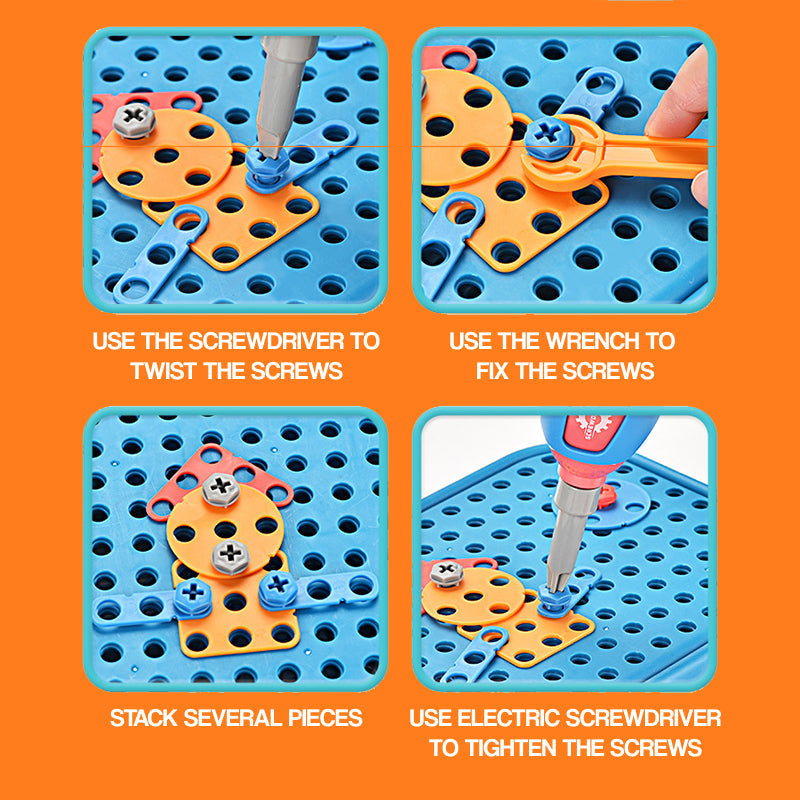 USE THE SCREWDRIVER TO TWIST THE SCREWS

USE THE WRENCH TO FIX THE SCREWS

STACK SEVERAL PIECES

USE ELECTRIC SCREWDRIVER TO TIGHTEN THE SCREWS