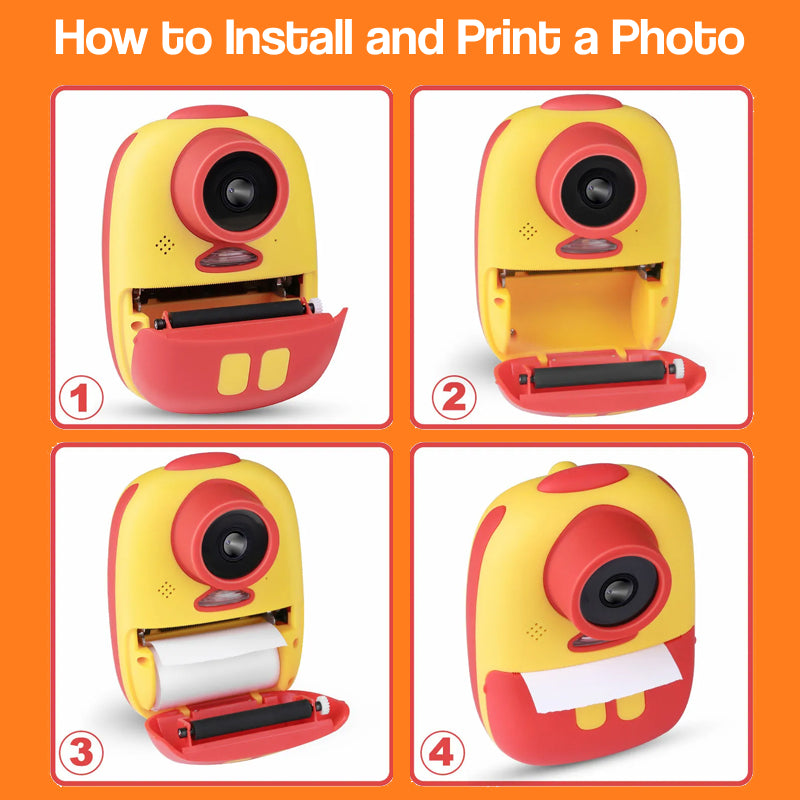 How to Install and Print a Photo

1

2

3

4